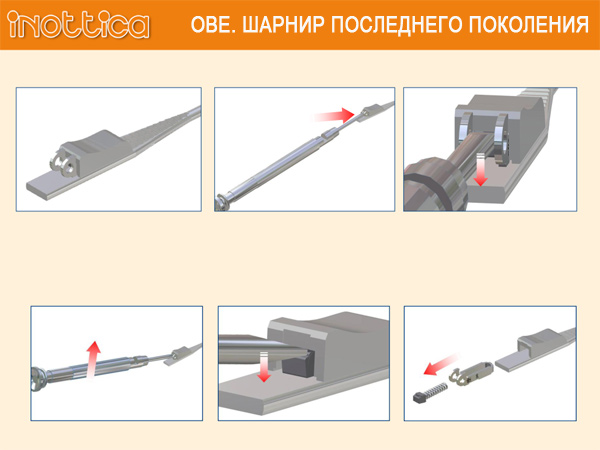 inottica

ОВЕ. ШАРНИР ПОСЛЕДНЕГО ПОКОЛЕНИЯ